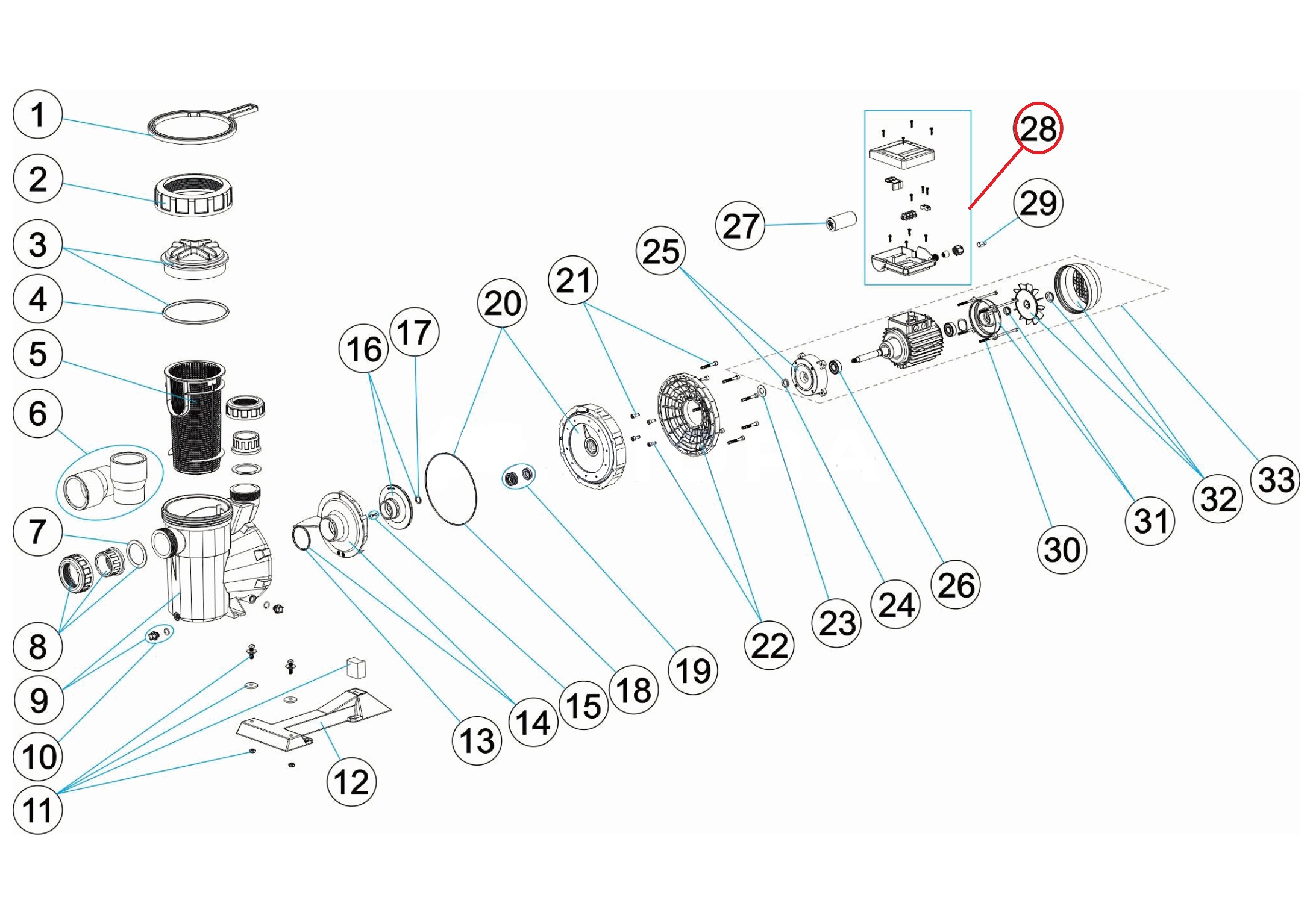 1
2
3
4
5
6
7
8
9
10
11
12
13
14
15
16
17
18
19
20
21
22
23
24
25
26
27
28
29
30
31
32
33