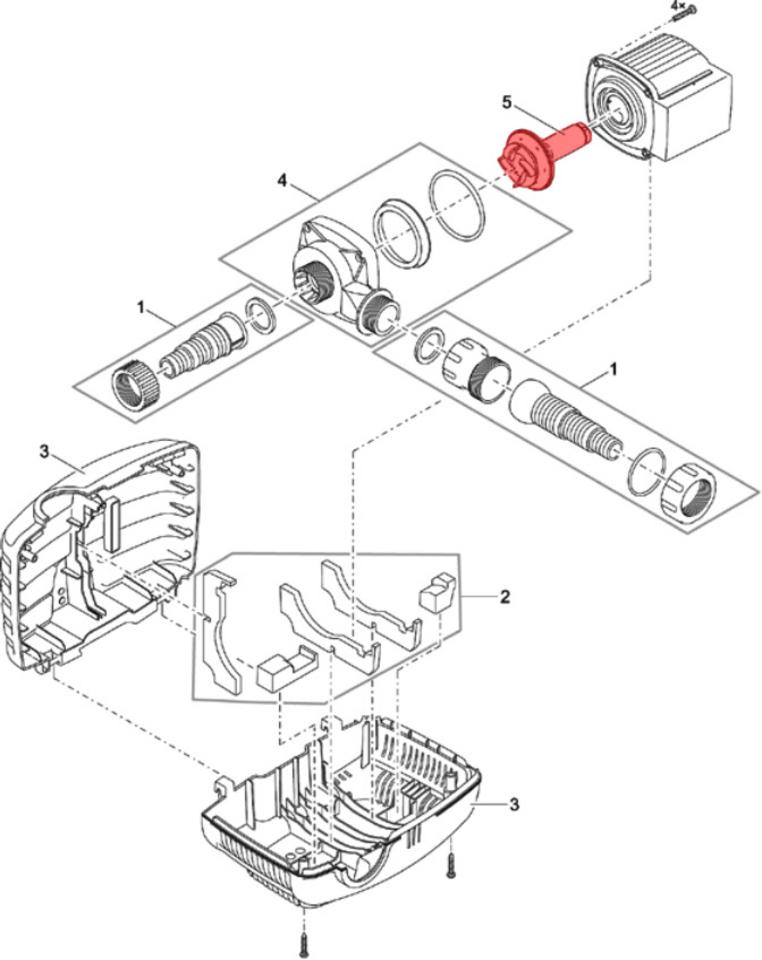 4×
5
4
1
1
3
2
3